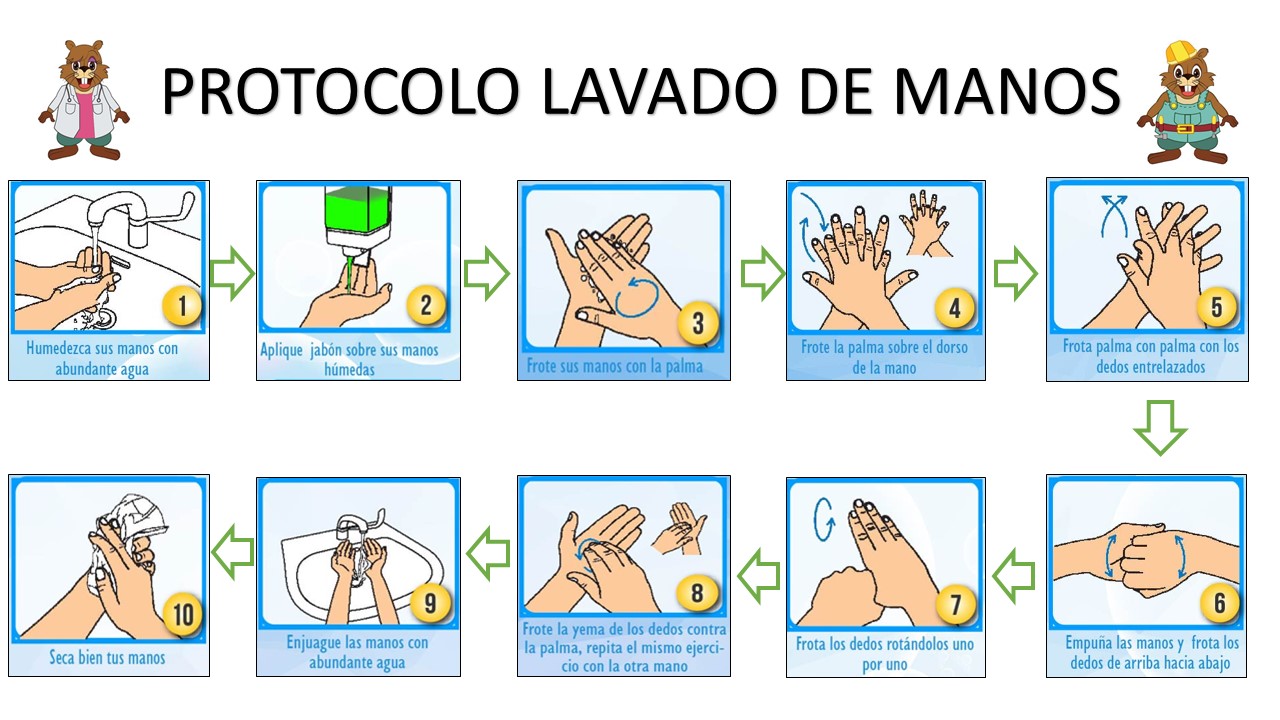 PROTOCOLO LAVADO DE MANOS

1
Humedezca sus manos con abundante agua

2
Aplique jabón sobre sus manos húmedas

3
Frote sus manos con la palma

4
Frote la palma sobre el dorso de la mano

5
Frota palma con palma con los dedos entrelazados

6
Empuña las manos y frota los dedos de arriba hacia abajo

7
Frota los dedos rotándolos uno por uno

8
Frote la yema de los dedos contra la palma, repita el mismo ejercicio con la otra mano

9
Enjuague las manos con abundante agua

10
Seca bien tus manos